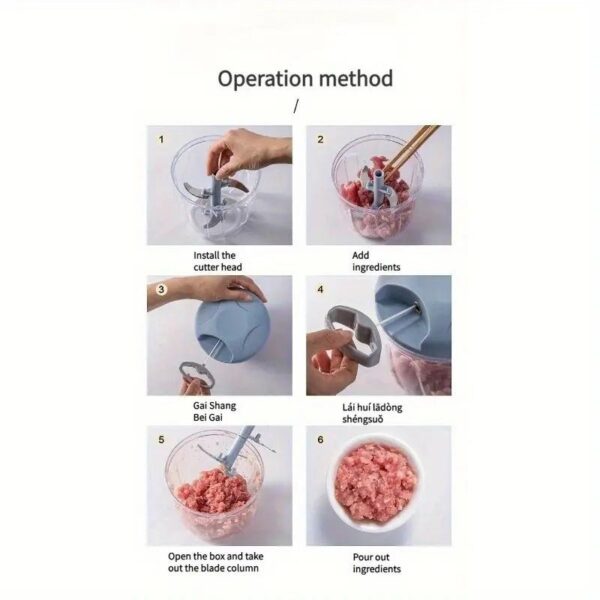 Operation method

/

1

Install the cutter head

2

Add ingredients

3

Gai Shang Bei Gai

4

Lái huí lādòng shéngsuǒ

5

Open the box and take out the blade column

6

Pour out ingredients