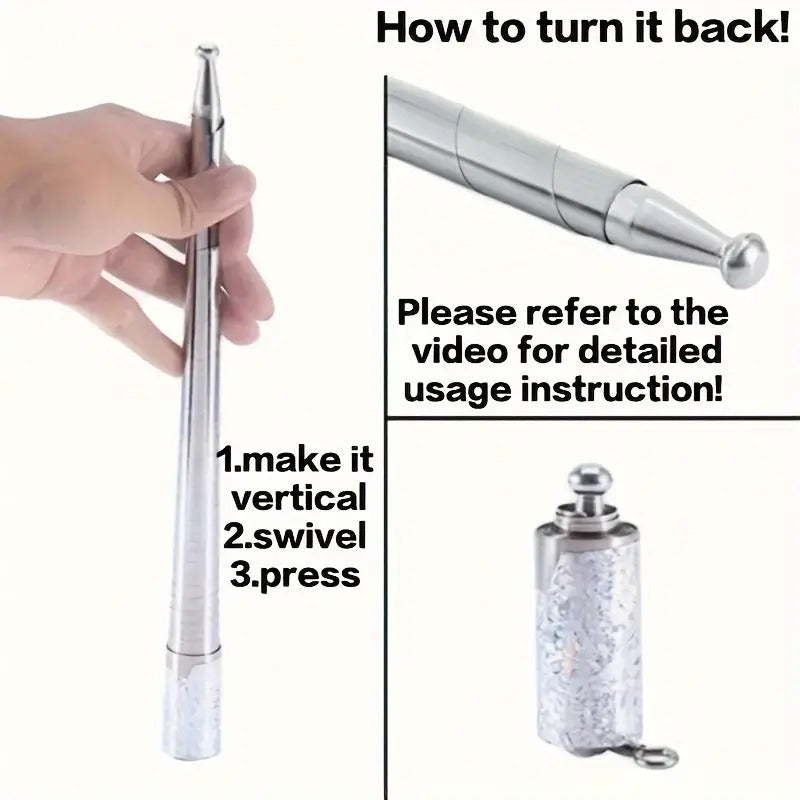 How to turn it back!

Please refer to the video for detailed usage instruction!

1.make it vertical
2.swivel
3.press