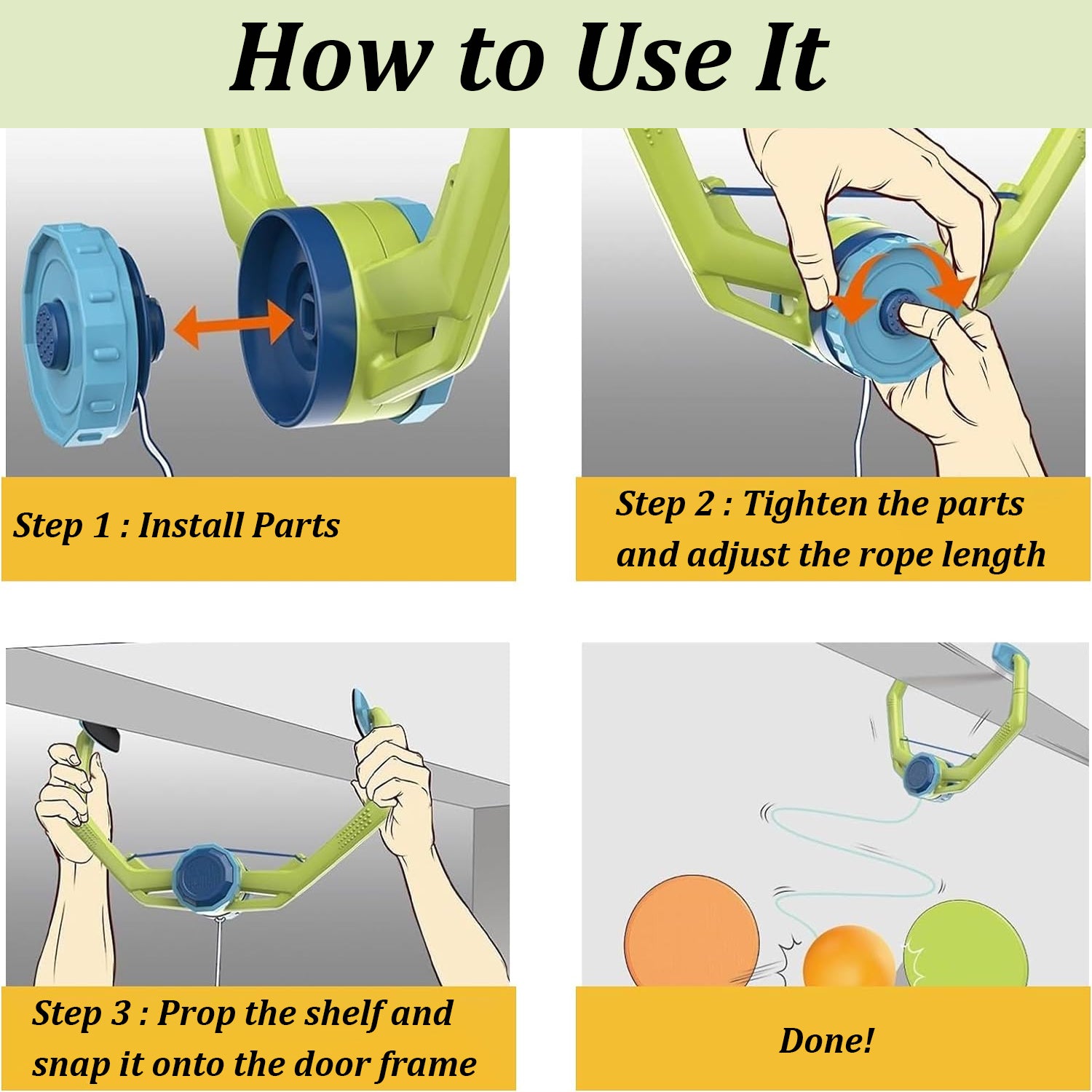 How to Use It

Step 1 : Install Parts

Step 2 : Tighten the parts and adjust the rope length

Step 3 : Prop the shelf and snap it onto the door frame

Done!