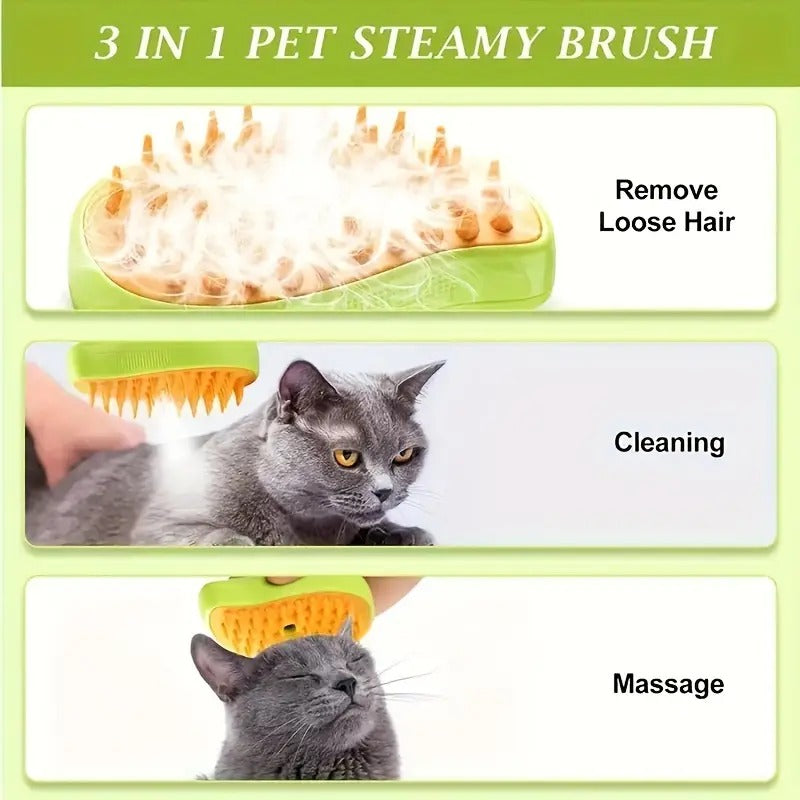 3 IN 1 PET STEAMY BRUSH

Remove Loose Hair

Cleaning

Massage