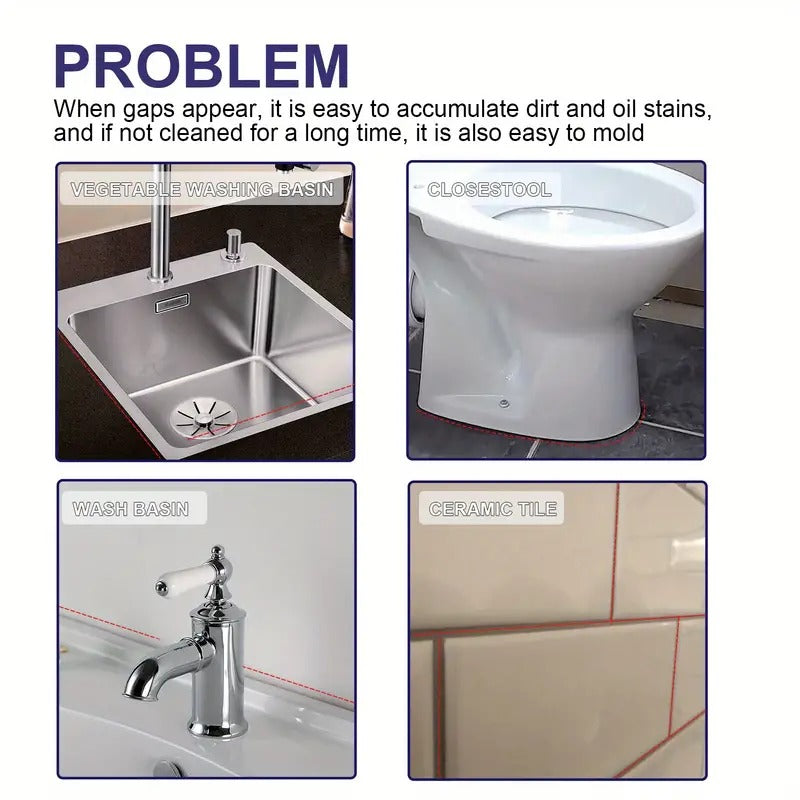 PROBLEM

When gaps appear, it is easy to accumulate dirt and oil stains, and if not cleaned for a long time, it is also easy to mold

VEGETABLE WASHING BASIN

CLOSESTOOL

WASH BASIN

CERAMIC TILE