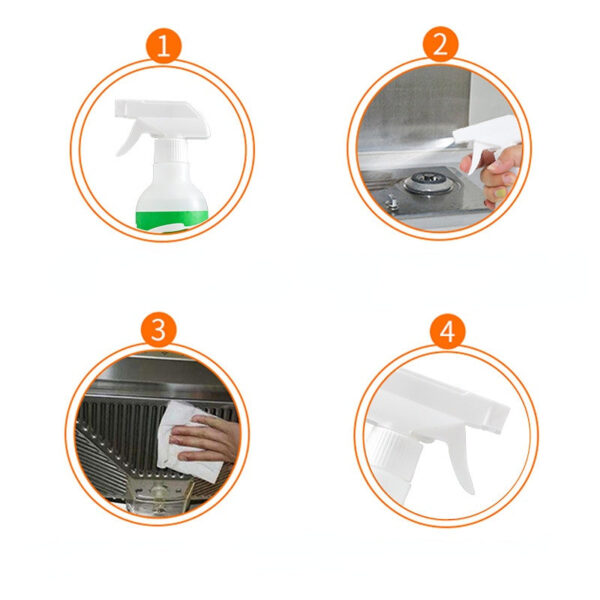 1

2

3

4