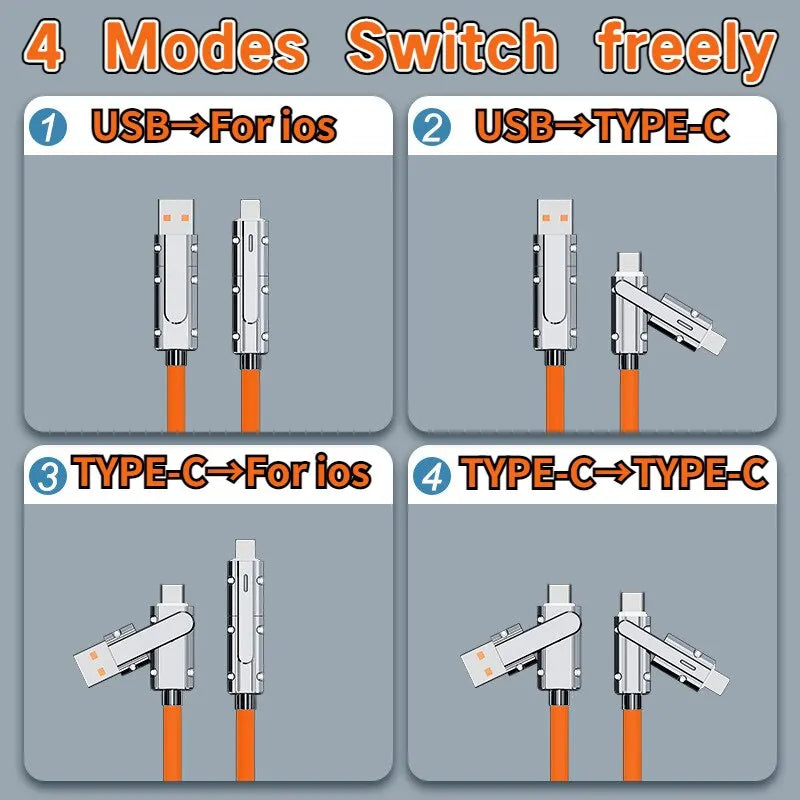 4 Modes Switch freely

1 USB→For ios

2 USB→TYPE-C

3 TYPE-C→For ios

4 TYPE-C→TYPE-C