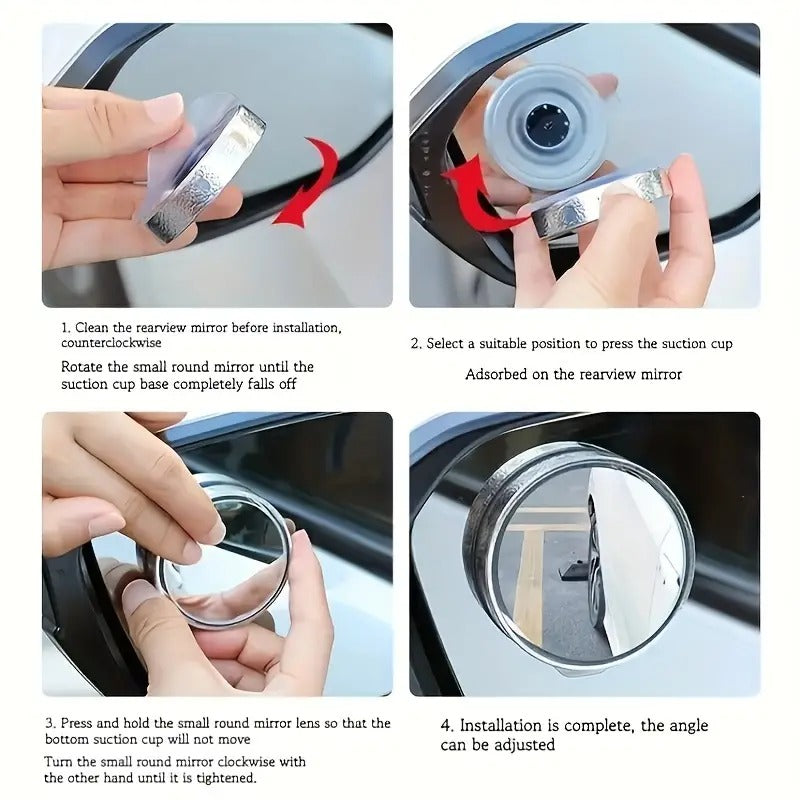 1. Clean the rearview mirror before installation, counterclockwise

Rotate the small round mirror until the suction cup base completely falls off

2. Select a suitable position to press the suction cup

Adsorbed on the rearview mirror

3. Press and hold the small round mirror lens so that the bottom suction cup will not move

Turn the small round mirror clockwise with the other hand until it is tightened.

4. Installation is complete, the angle can be adjusted