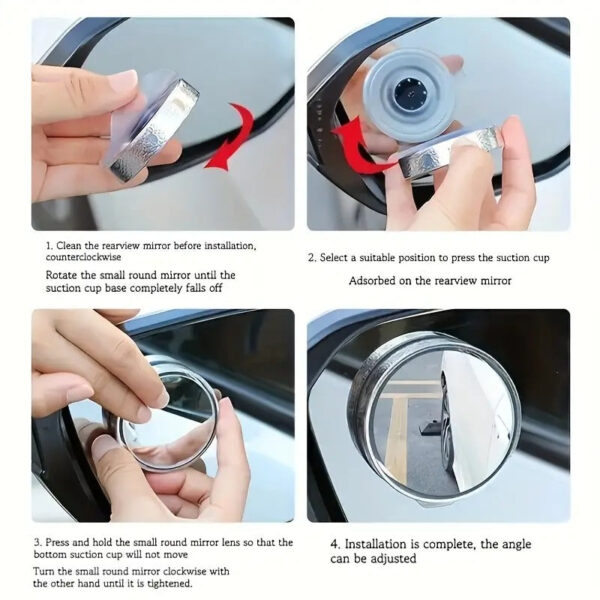 1. Clean the rearview mirror before installation, counterclockwise

Rotate the small round mirror until the suction cup base completely falls off

2. Select a suitable position to press the suction cup

Adsorbed on the rearview mirror

3. Press and hold the small round mirror lens so that the bottom suction cup will not move

Turn the small round mirror clockwise with the other hand until it is tightened.

4. Installation is complete, the angle can be adjusted