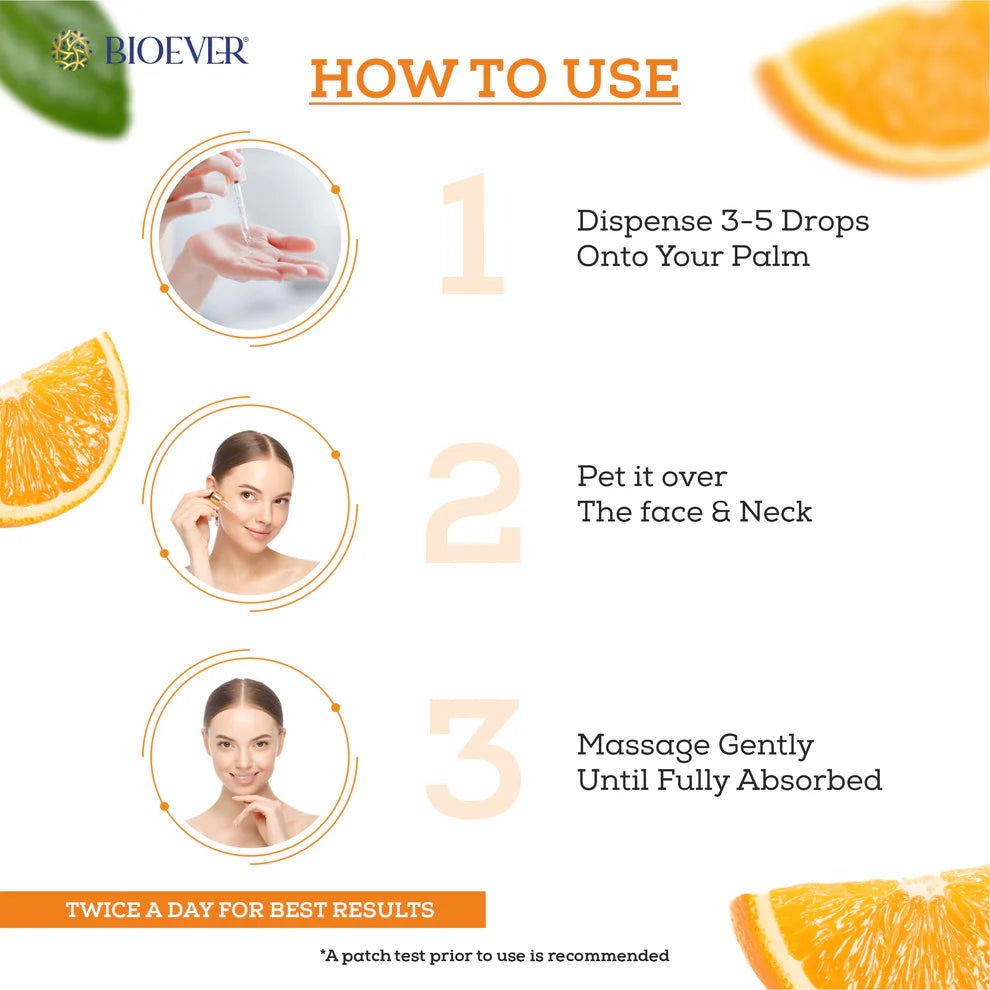 BIOEVER®

HOW TO USE

1

Dispense 3-5 Drops Onto Your Palm

2

Pet it over The face & Neck

3

Massage Gently Until Fully Absorbed

TWICE A DAY FOR BEST RESULTS

*A patch test prior to use is recommended