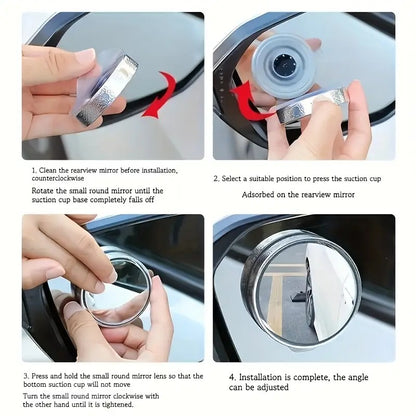 1. Clean the rearview mirror before installation, counterclockwise

Rotate the small round mirror until the suction cup base completely falls off

2. Select a suitable position to press the suction cup

Adsorbed on the rearview mirror

3. Press and hold the small round mirror lens so that the bottom suction cup will not move

Turn the small round mirror clockwise with the other hand until it is tightened.

4. Installation is complete, the angle can be adjusted