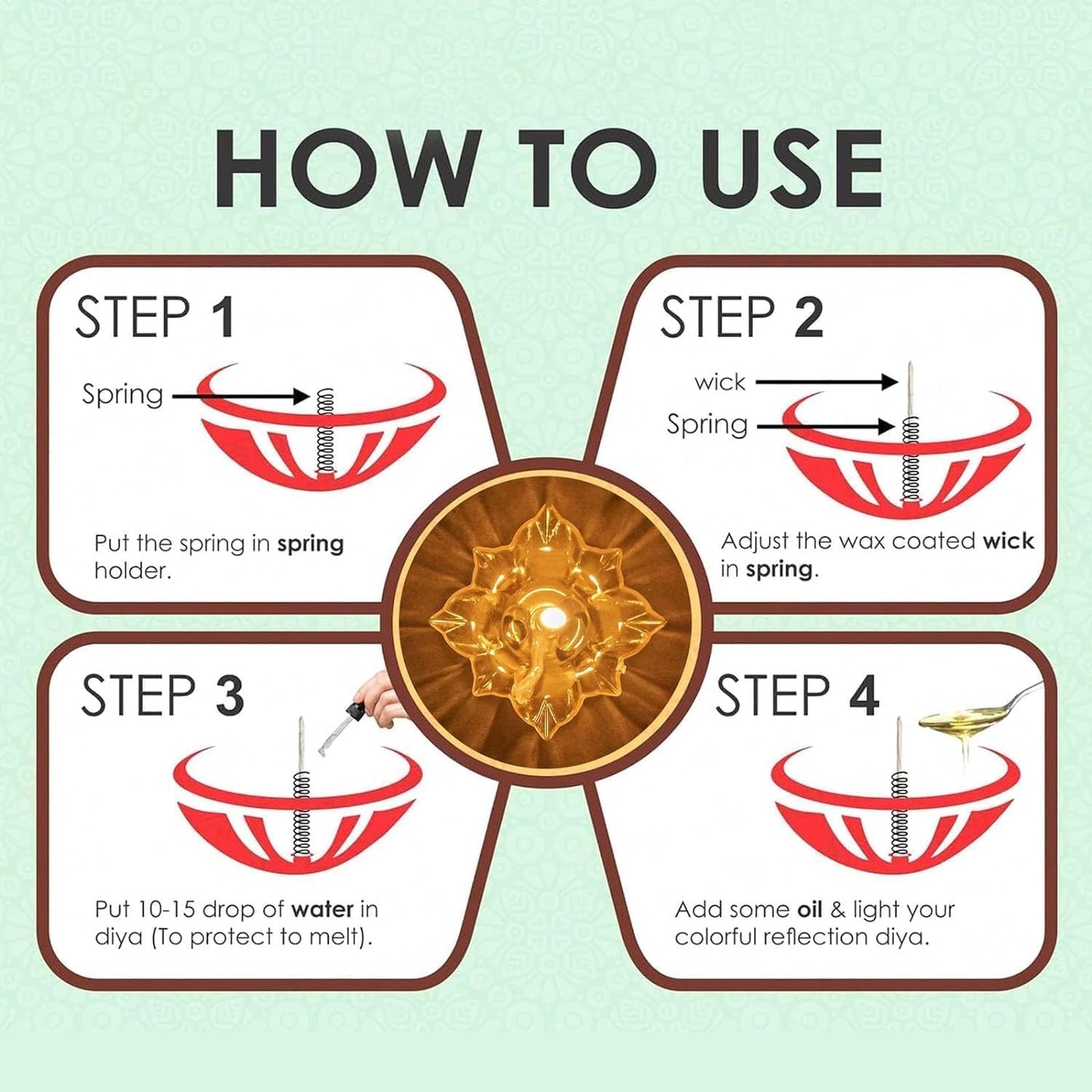 HOW TO USE

STEP 1

Spring

Put the spring in spring holder.

STEP 2

wick

Spring

Adjust the wax coated wick in spring.

STEP 3

Put 10-15 drop of water in diya (To protect to melt).

STEP 4

Add some oil & light your colorful reflection diya.